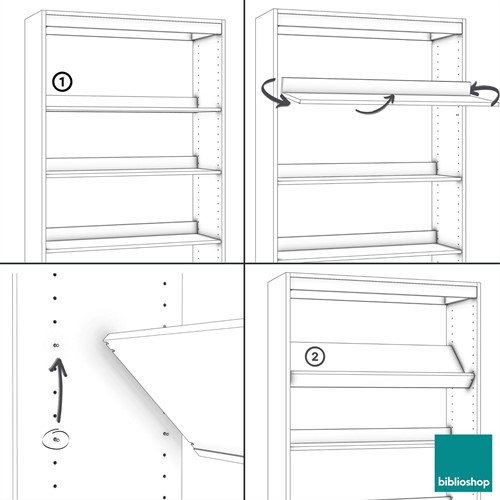 1

2

biblioshop