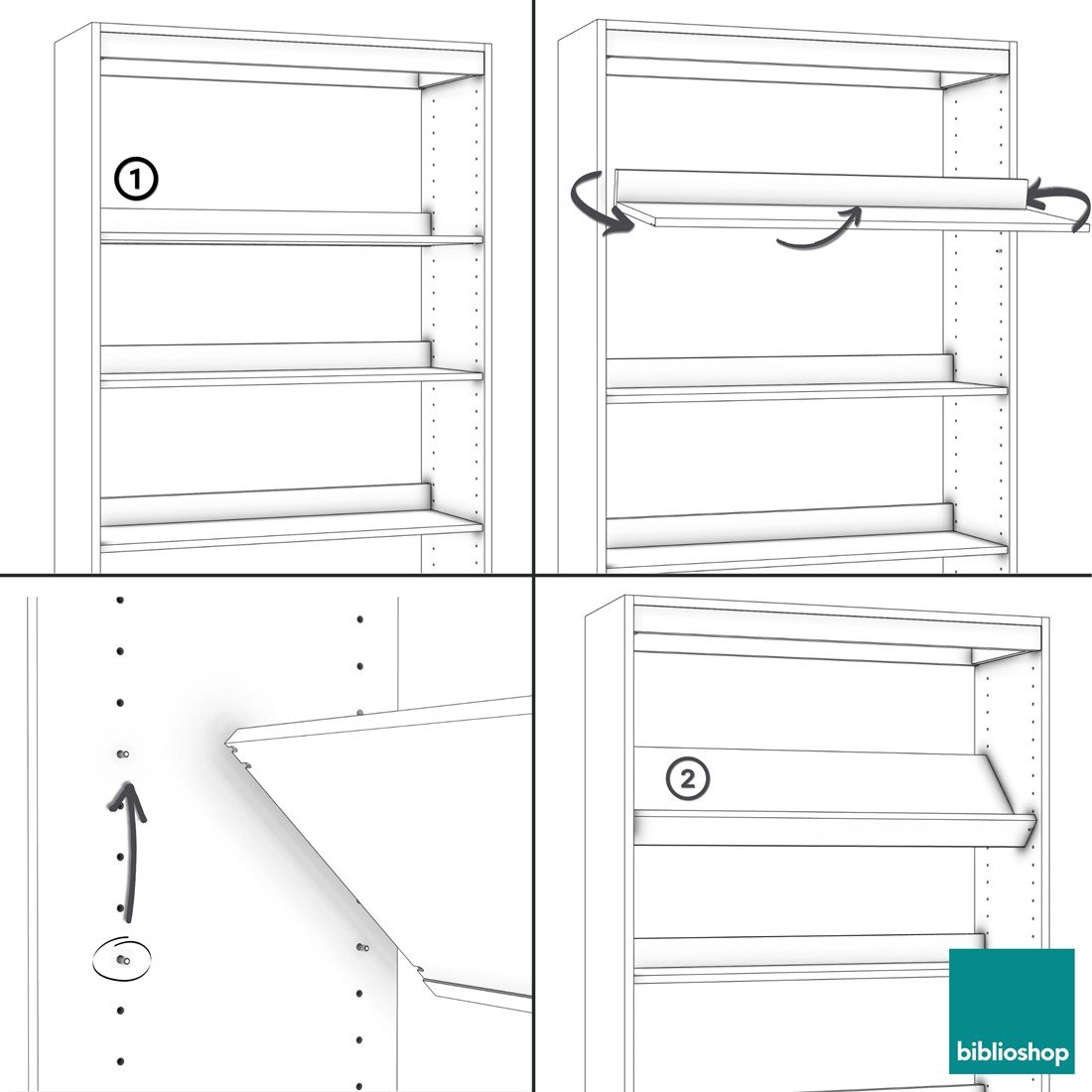 1

2

biblioshop