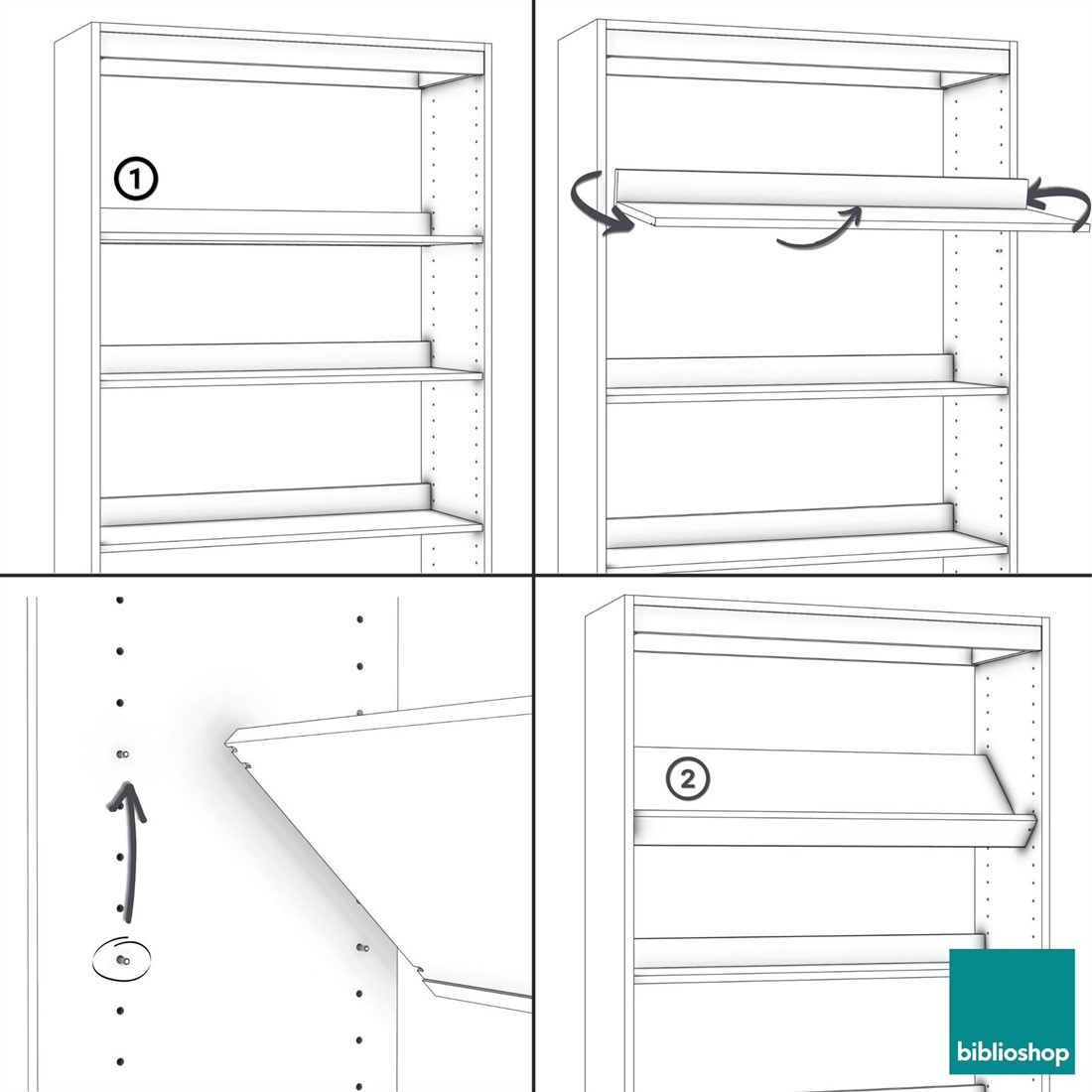 1

2

biblioshop